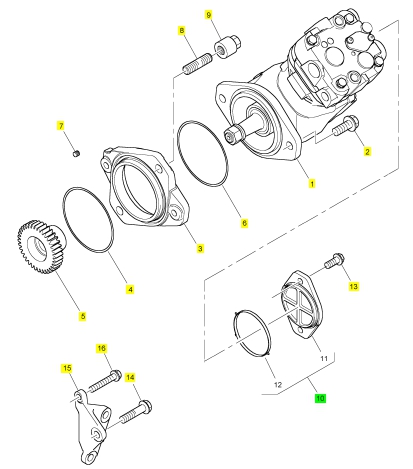 9
8
7
2
1
6
3
4
5
13
11
12
10
16
15
14